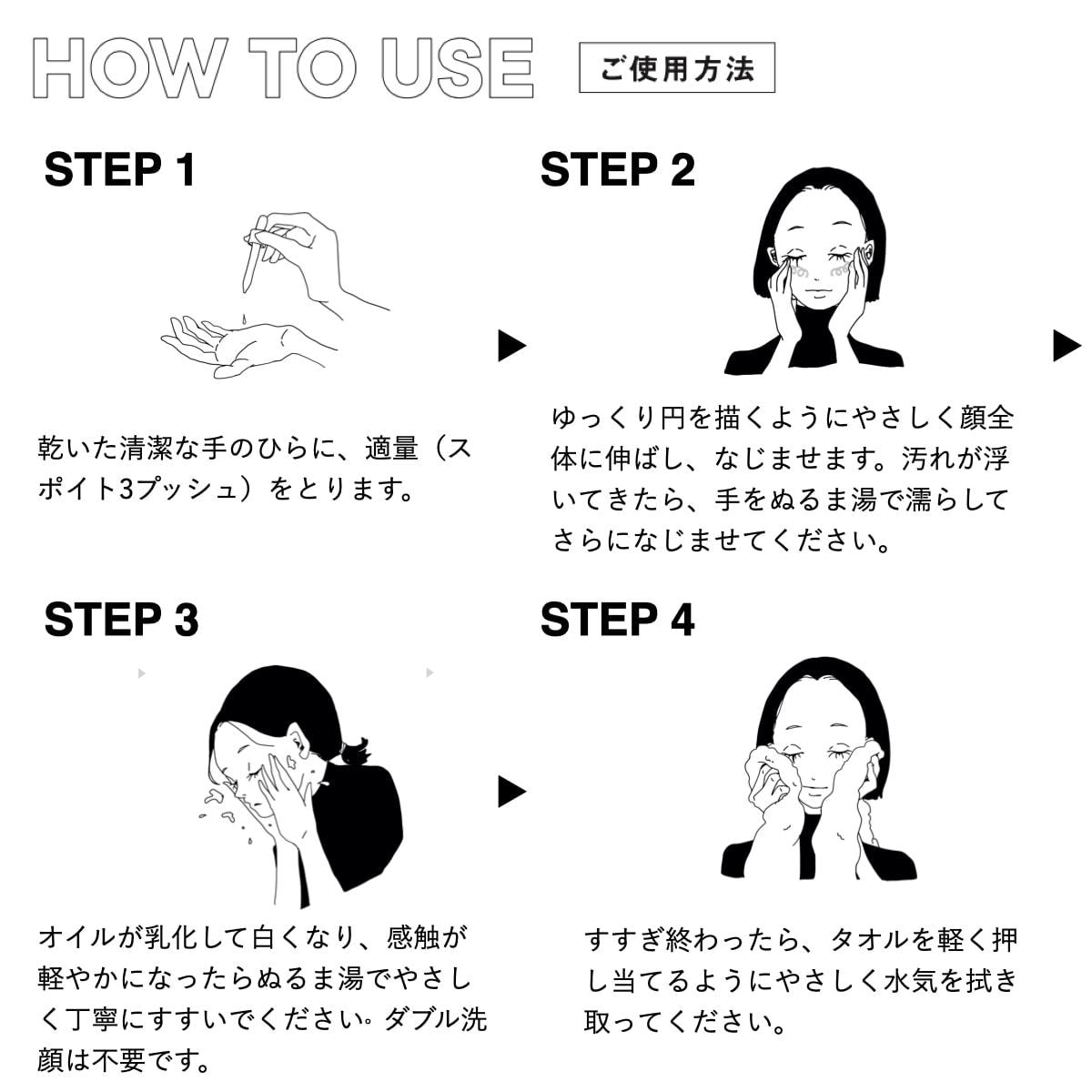 HOW TO USE

ご使用方法

STEP 1

乾いた清潔な手のひらに、適量（スポイト3プッシュ）をとります。

STEP 2

ゆっくり円を描くようにやさしく顔全体に伸ばし、なじませます。汚れが浮いてきたら、手をぬるま湯で濡らしてさらになじませてください。

STEP 3

オイルが乳化して白くなり、感触が軽やかになったらぬるま湯でやさしく丁寧にすすいでください。ダブル洗顔は不要です。

STEP 4

すすぎ終わったら、タオルを軽く押し当てるようにやさしく水気を拭き取ってください。